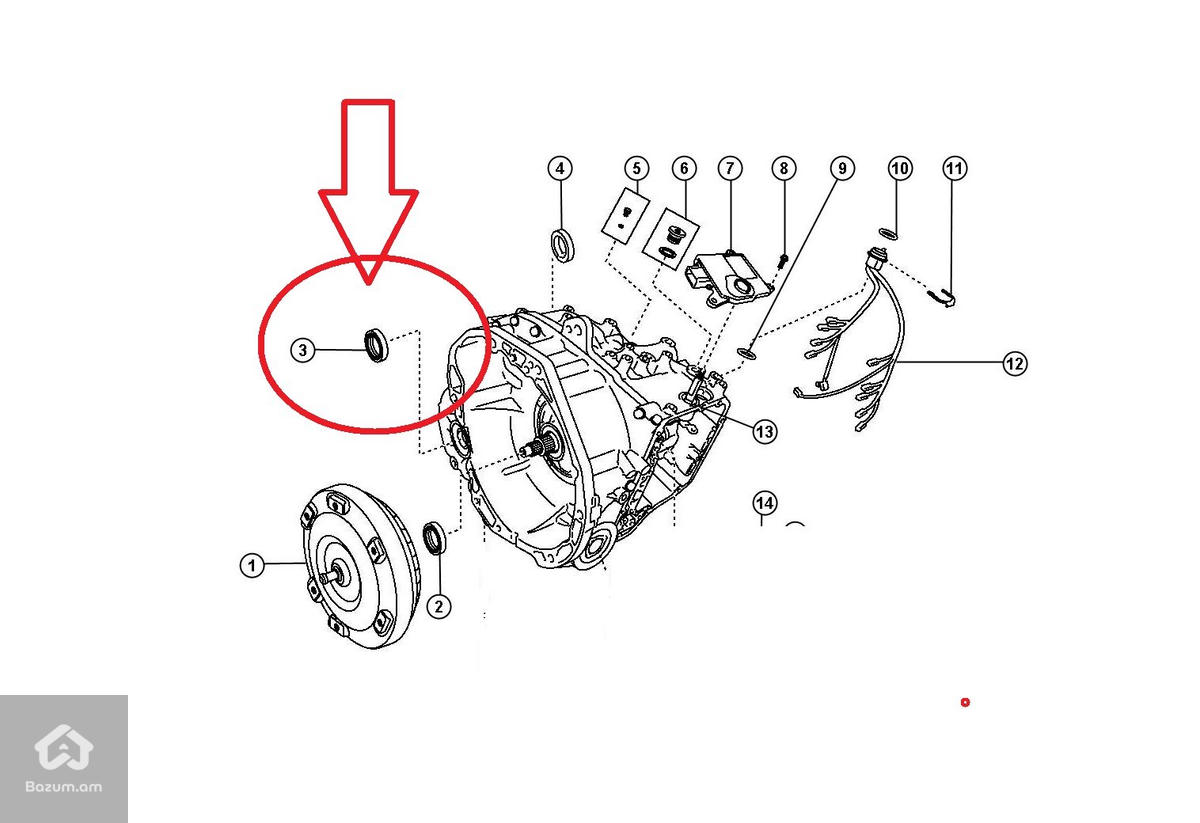 4
5
6
7
8
9
10
11
3
12
13
14
1
2
Bazum.am